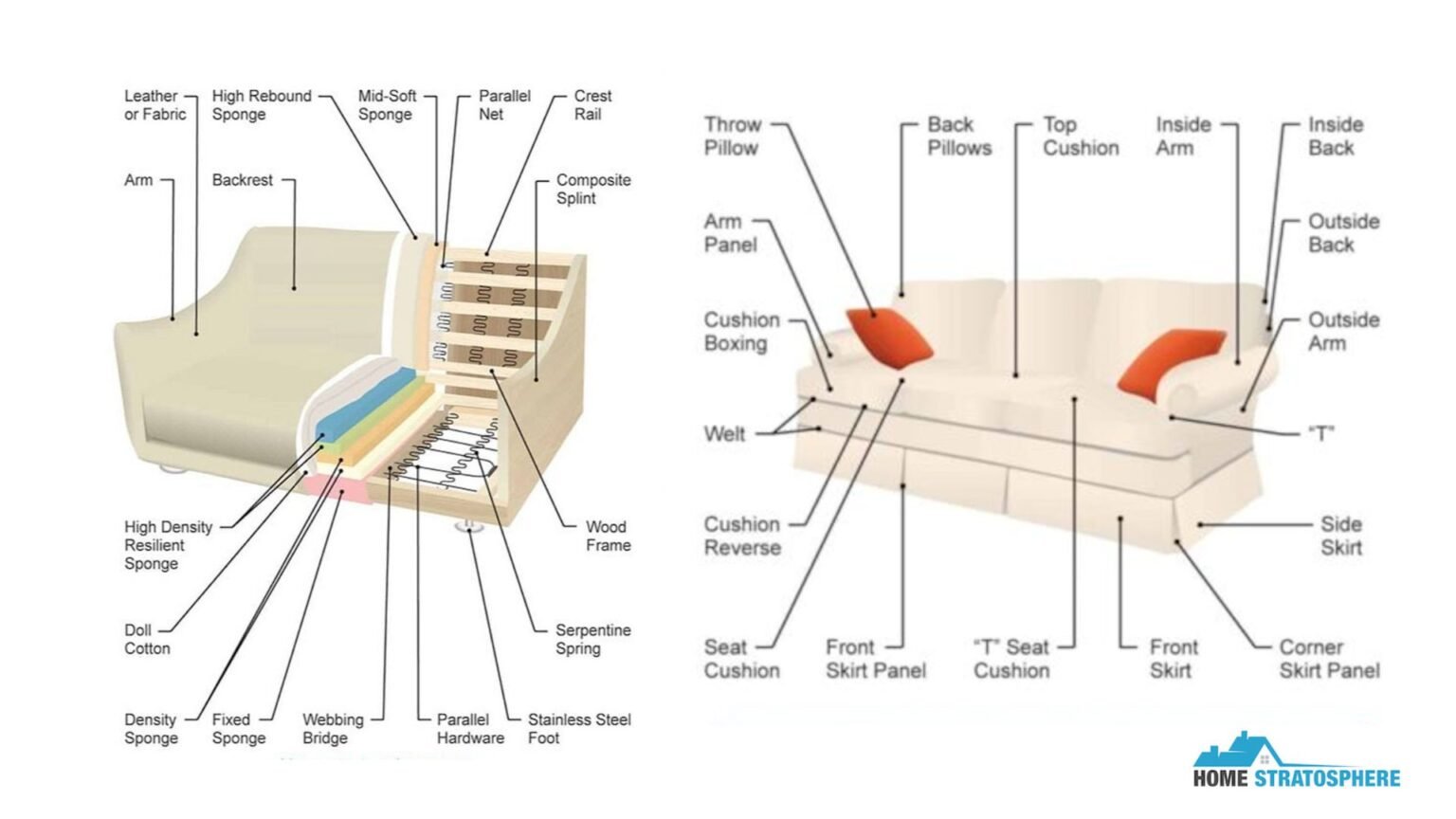 Leather or Fabric

High Rebound Sponge

Mid-Soft Sponge

Parallel Net

Crest Rail

Arm

Backrest

Composite Splint

High Density Resilient Sponge

Wood Frame

Doll Cotton

Serpentine Spring

Density Sponge

Fixed Sponge

Webbing Bridge

Parallel Hardware

Stainless Steel Foot

Throw Pillow

Back Pillows

Top Cushion

Inside Arm

Inside Back

Arm Panel

Outside Back

Cushion Boxing

Outside Arm

Welt

"T"

Cushion Reverse

Side Skirt

Seat Cushion

Front Skirt Panel

"T" Seat Cushion

Front Skirt

Corner Skirt Panel

HOME STRATOSPHERE