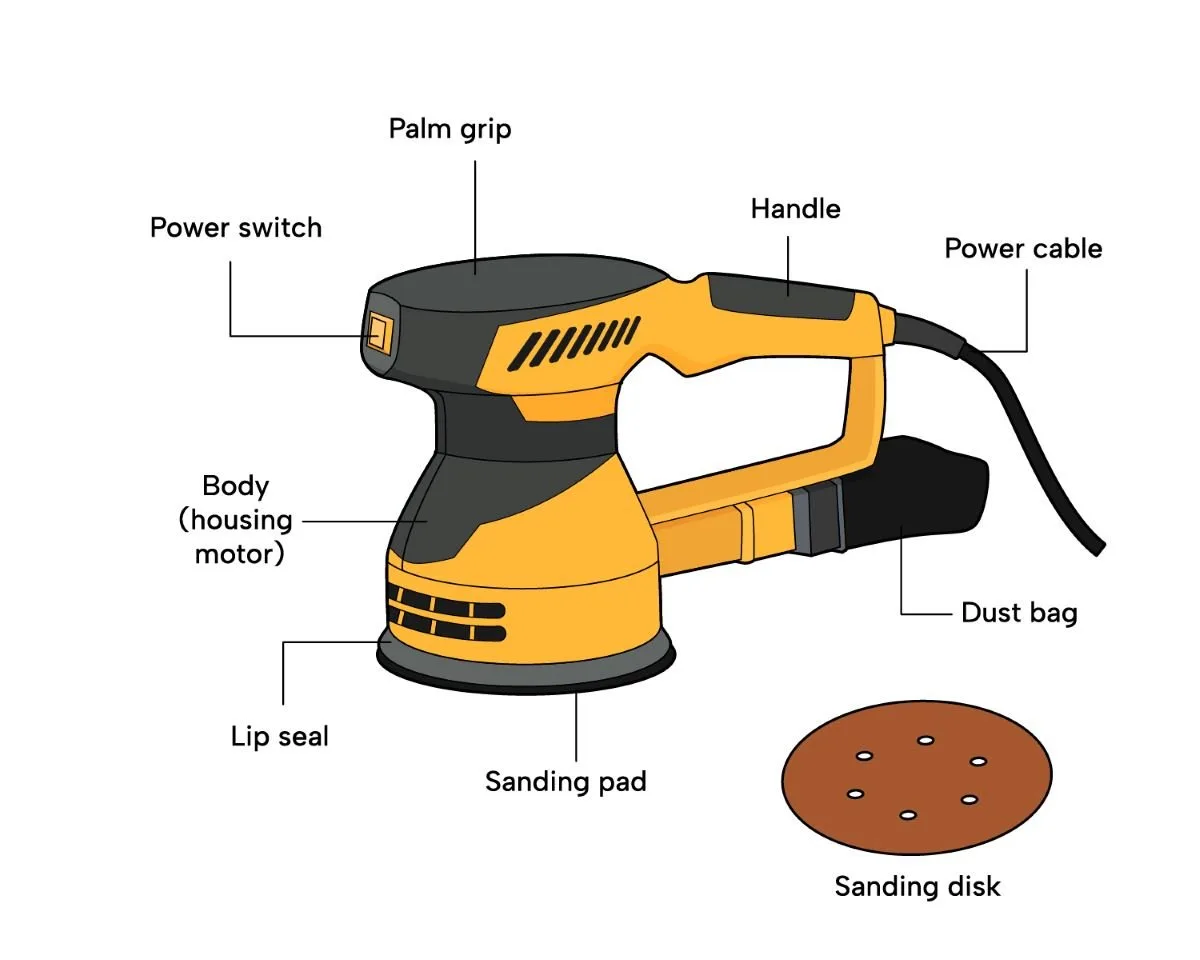 Palm grip

Power switch

Handle

Power cable

Body
(housing
motor)

Dust bag

Lip seal

Sanding pad

Sanding disk