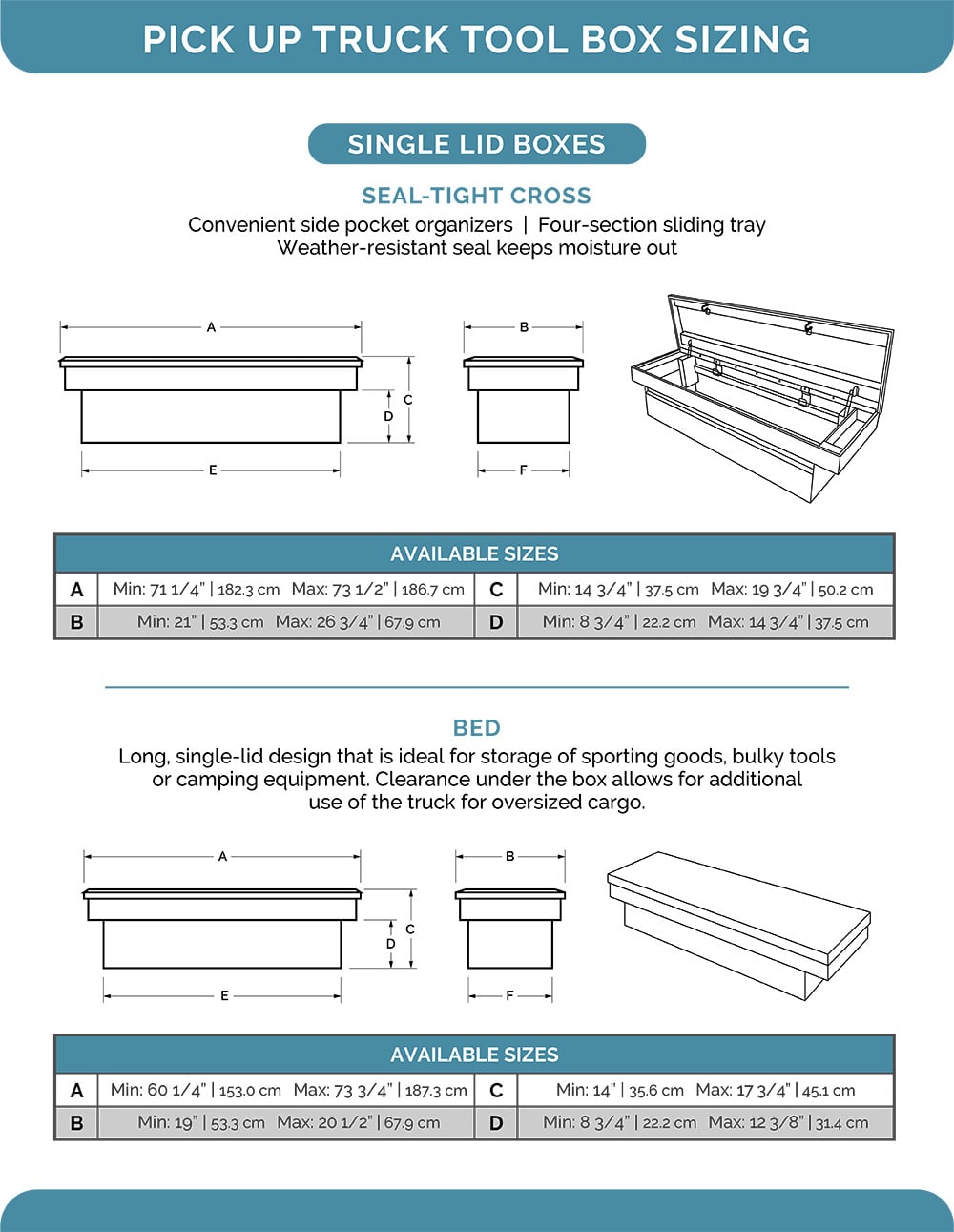 PICK UP TRUCK TOOL BOX SIZING

SINGLE LID BOXES

SEAL-TIGHT CROSS

Convenient side pocket organizers | Four-section sliding tray
Weather-resistant seal keeps moisture out

A

C

D

E

B

F

| AVAILABLE SIZES | | | |
|---|---|---|---|
| A | Min: 71 1/4" \| 182.3 cm Max: 73 1/2" \| 186.7 cm | C | Min: 14 3/4" \| 37.5 cm Max: 19 3/4" \| 50.2 cm |
| B | Min: 21" \| 53.3 cm Max: 26 3/4" \| 67.9 cm | D | Min: 8 3/4" \| 22.2 cm Max: 14 3/4" \| 37.5 cm |

BED

Long, single-lid design that is ideal for storage of sporting goods, bulky tools or camping equipment. Clearance under the box allows for additional use of the truck for oversized cargo.

A

C

D

E

B

F

| AVAILABLE SIZES | | | |
|---|---|---|---|
| A | Min: 60 1/4" \| 153.0 cm Max: 73 3/4" \| 187.3 cm | C | Min: 14" \| 35.6 cm Max: 17 3/4" \| 45.1 cm |
| B | Min: 19" \| 53.3 cm Max: 20 1/2" \| 67.9 cm | D | Min: 8 3/4" \| 22.2 cm Max: 12 3/8" \| 31.4 cm |