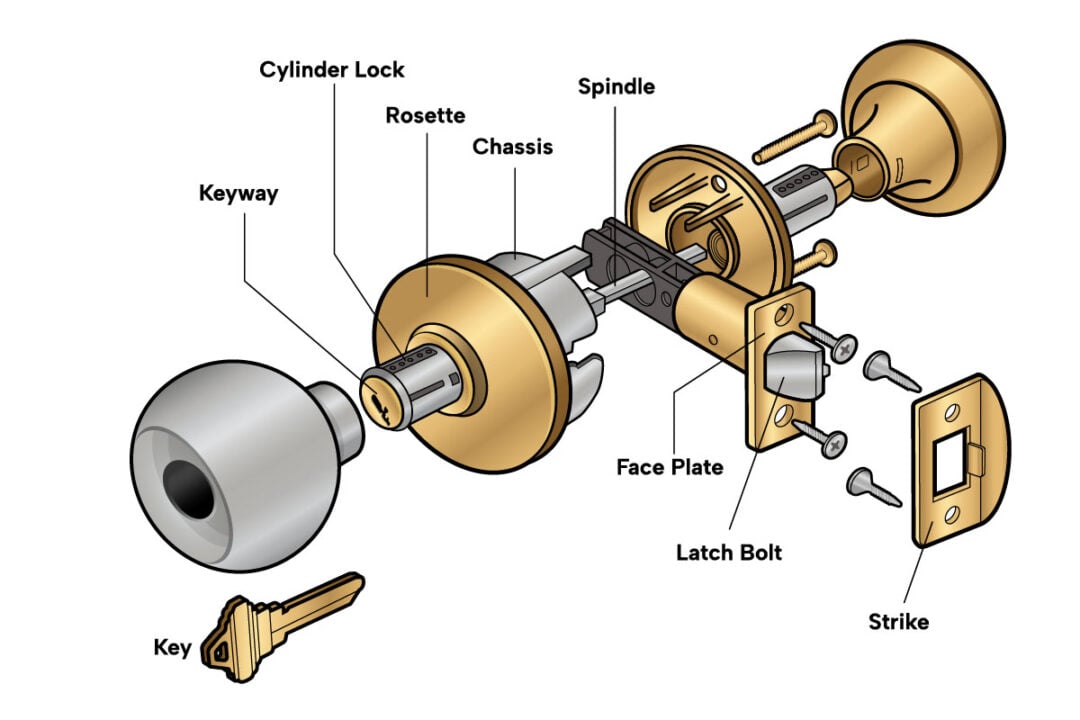 Cylinder Lock
Rosette
Spindle
Chassis
Keyway
Face Plate
Latch Bolt
Strike
Key