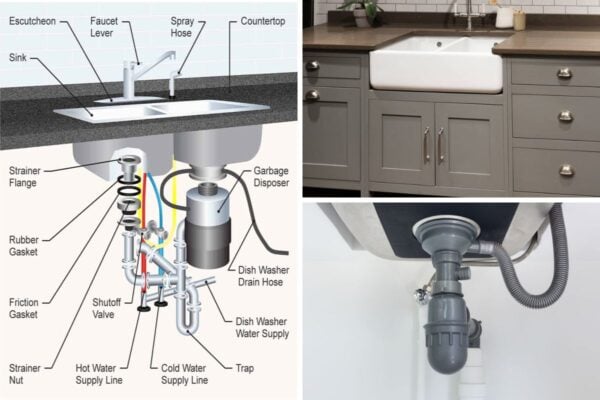 Escutcheon
Faucet Lever
Spray Hose
Countertop
Sink
Strainer Flange
Garbage Disposer
Rubber Gasket
Dish Washer Drain Hose
Friction Gasket
Shutoff Valve
Dish Washer Water Supply
Strainer Nut
Hot Water Supply Line
Cold Water Supply Line
Trap