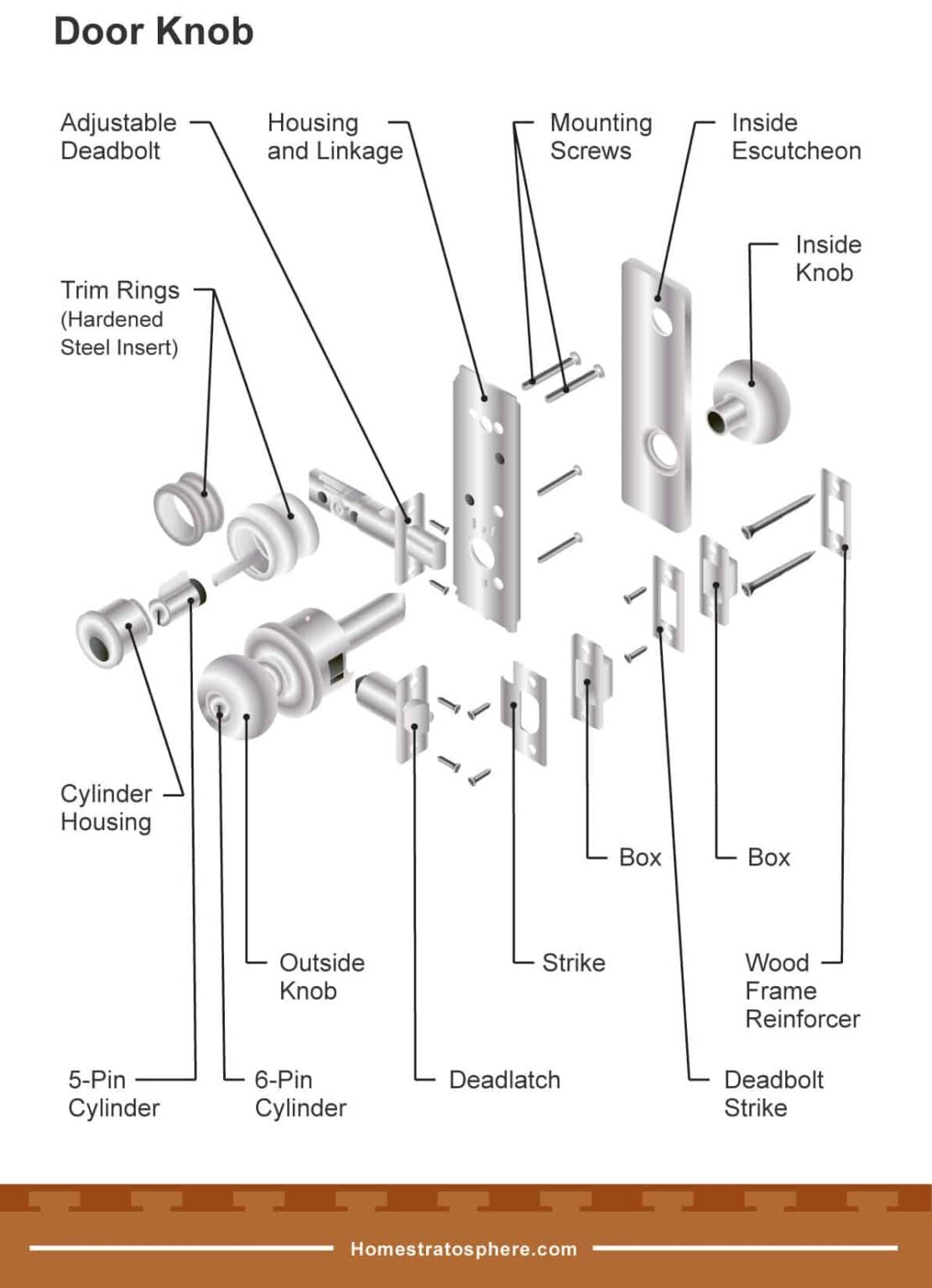 Door Knob

Adjustable Deadbolt

Housing and Linkage

Mounting Screws

Inside Escutcheon

Inside Knob

Trim Rings (Hardened Steel Insert)

Cylinder Housing

Box

Box

Outside Knob

Strike

Wood Frame Reinforcer

5-Pin Cylinder

6-Pin Cylinder

Deadlatch

Deadbolt Strike

Homestratosphere.com